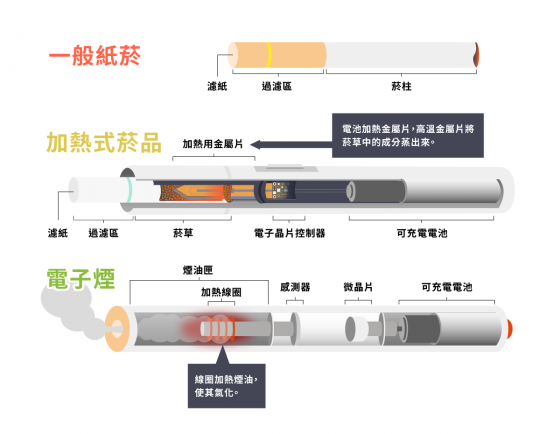 一般紙菸

濾紙
過濾區
菸柱

加熱式菸品

加熱用金屬片

電池加熱金屬片，高溫金屬片將菸草中的成分蒸出來。

濾紙
過濾區
菸草
電子晶片控制器
可充電電池

電子煙

煙油匣
加熱線圈
感測器
微晶片
可充電電池

線圈加熱煙油，使其氣化。